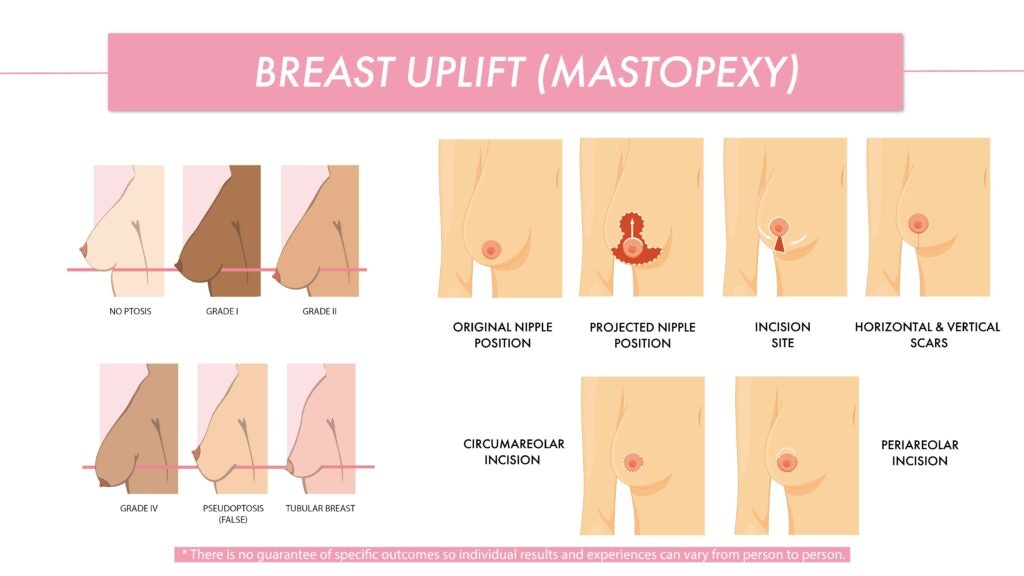 BREAST UPLIFT (MASTOPEXY)

NO PTOSIS

GRADE I

GRADE II

GRADE IV

PSEUDOPTOSIS (FALSE)

TUBULAR BREAST

ORIGINAL NIPPLE POSITION

PROJECTED NIPPLE POSITION

INCISION SITE

HORIZONTAL & VERTICAL SCARS

CIRCUMAREOLAR INCISION

PERIAREOLAR INCISION

* There is no guarantee of specific outcomes so individual results and experiences can vary from person to person.