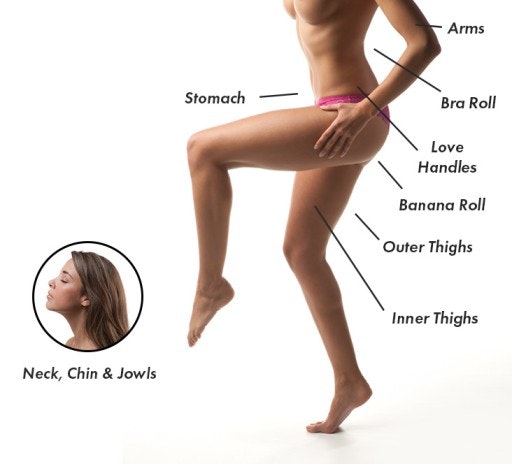 Arms

Stomach

Bra Roll

Love Handles

Banana Roll

Outer Thighs

Inner Thighs

Neck, Chin & Jowls